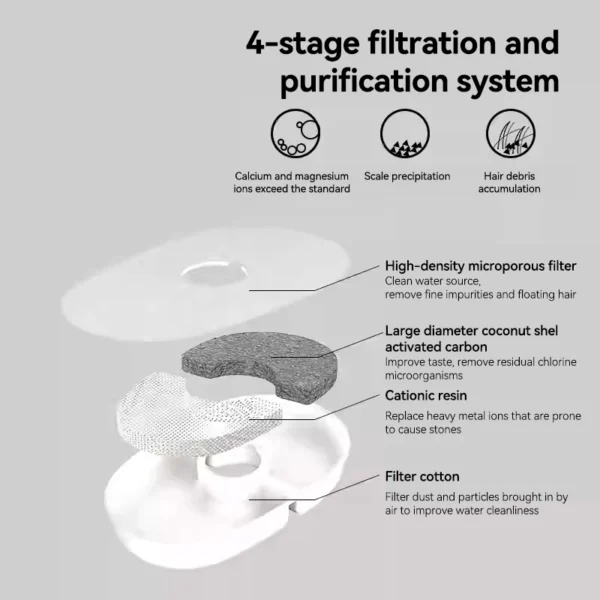 4-stage filtration and purification system

Calcium and magnesium ions exceed the standard

Scale precipitation

Hair debris accumulation

High-density microporous filter
Clean water source, remove fine impurities and floating hair

Large diameter coconut shel activated carbon
Improve taste, remove residual chlorine microorganisms

Cationic resin
Replace heavy metal ions that are prone to cause stones

Filter cotton
Filter dust and particles brought in by air to improve water cleanliness